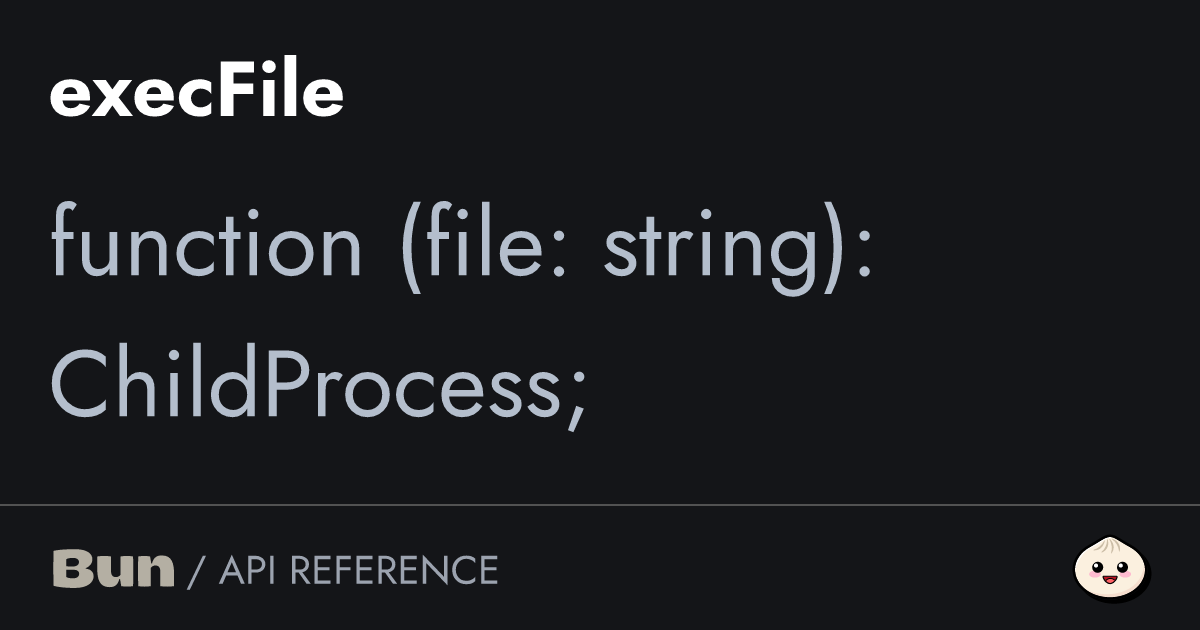 execFile

function (file: string):
ChildProcess;

Bun / API REFERENCE