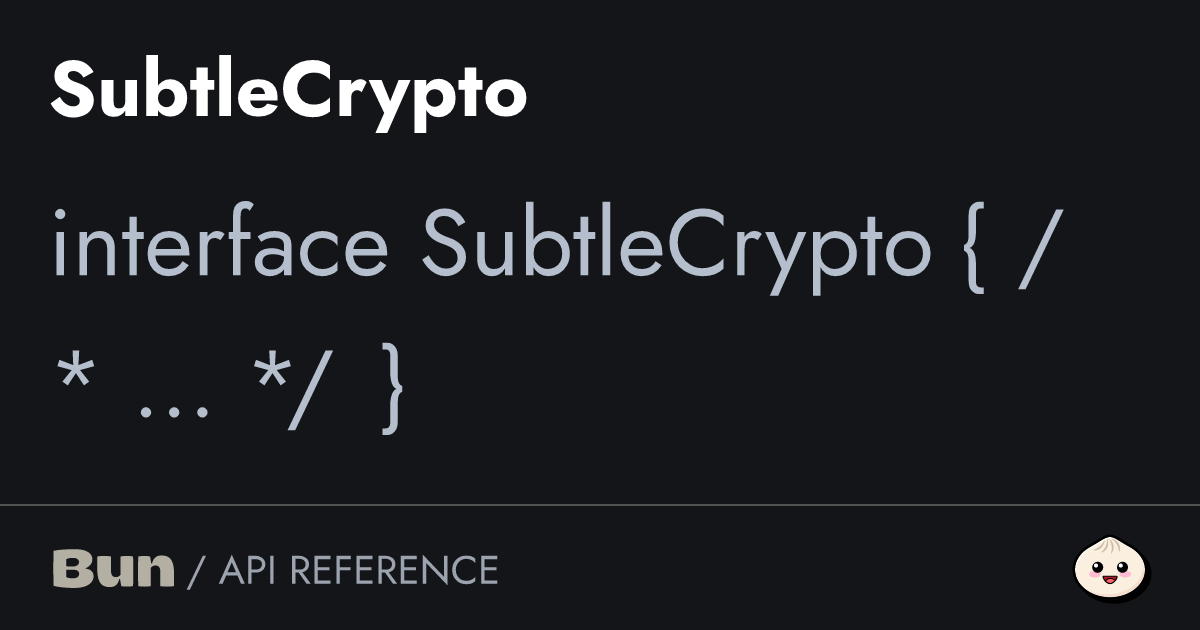 SubtleCrypto

interface SubtleCrypto { /* ... */ }

Bun / API REFERENCE